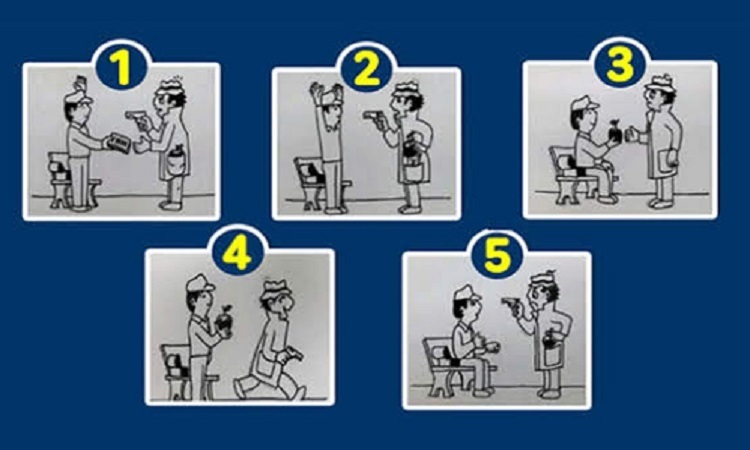 1

2

3

4

5